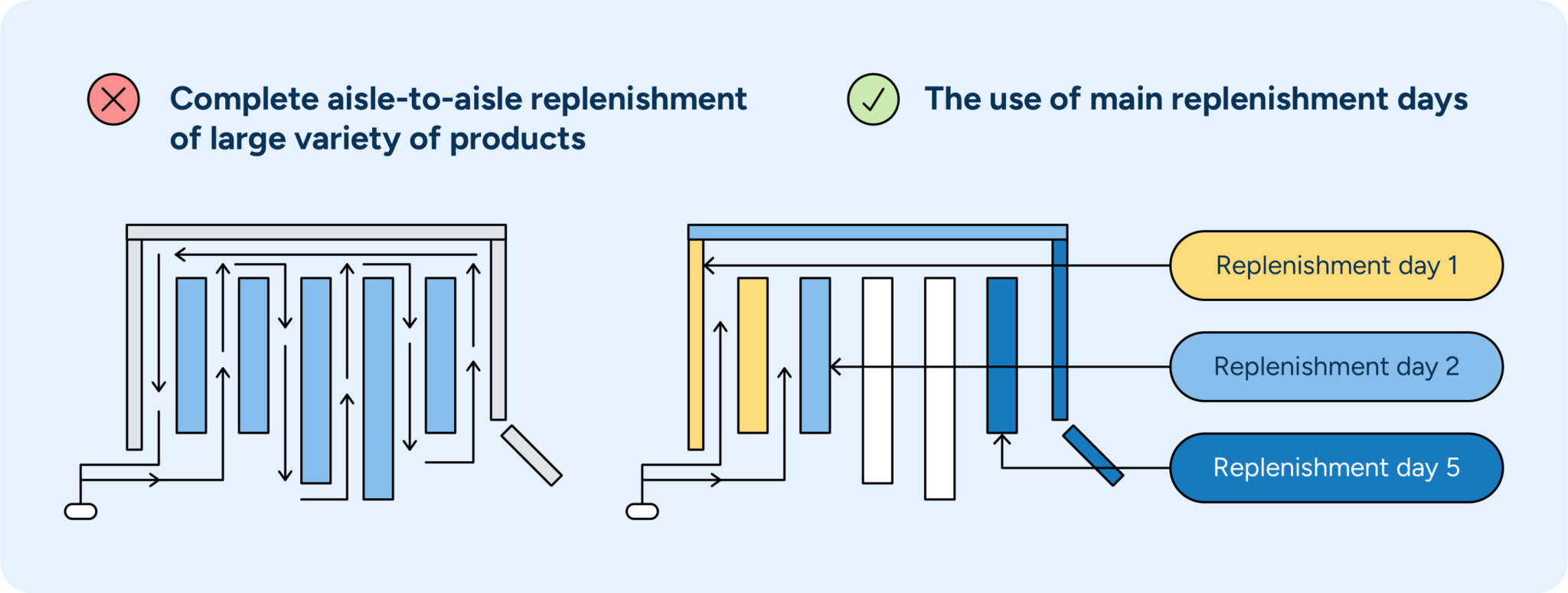 Complete aisle-to-aisle replenishment of large variety of products

The use of main replenishment days

Replenishment day 1

Replenishment day 2

Replenishment day 5